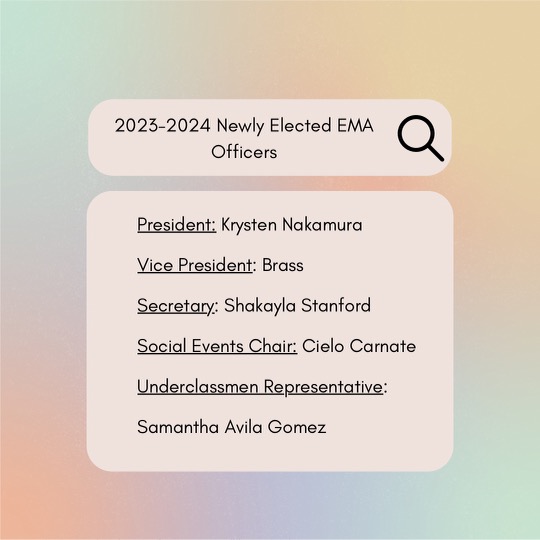 2023-2024 Newly Elected EMA Officers

President: Krysten Nakamura

Vice President: Brass

Secretary: Shakayla Stanford

Social Events Chair: Cielo Carnate

Underclassmen Representative:

Samantha Avila Gomez